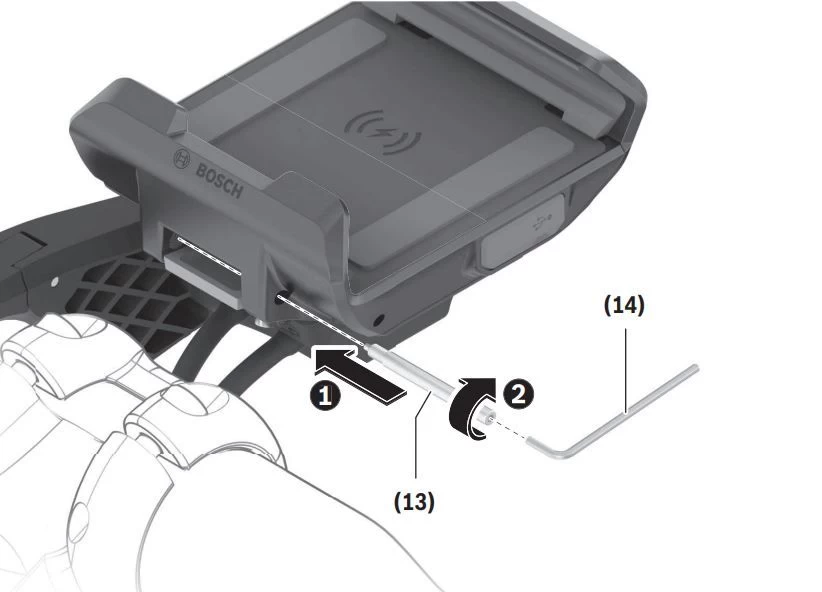 BOSCH
(14)
1
2
(13)